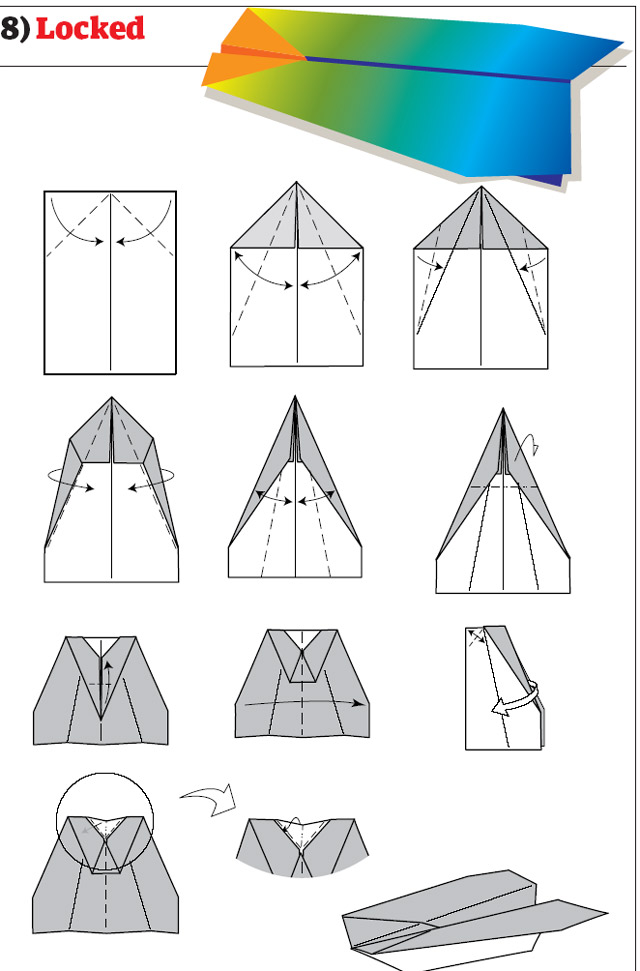 8) Locked